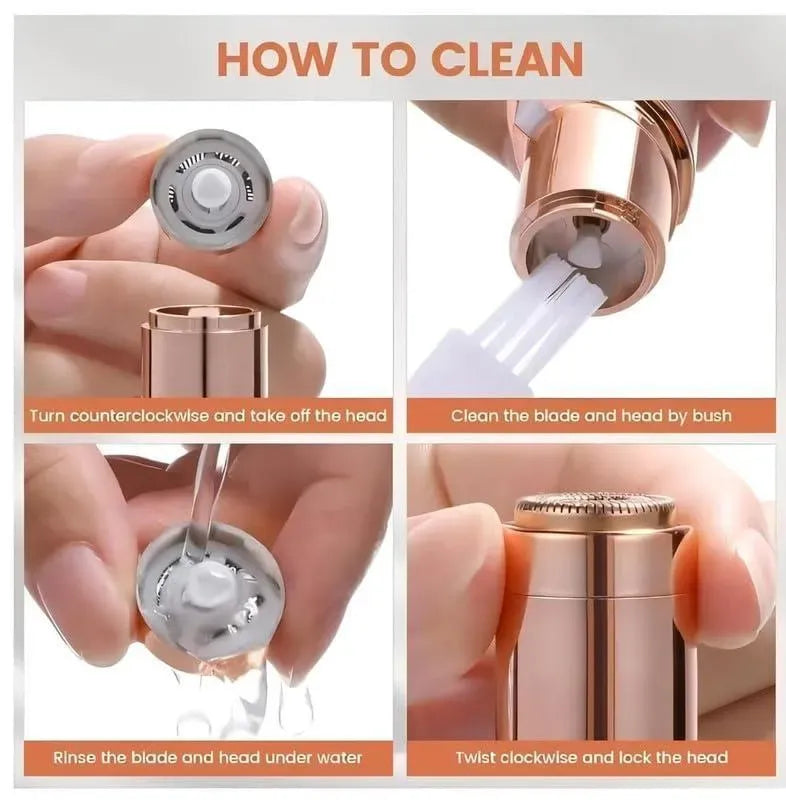 HOW TO CLEAN

Turn counterclockwise and take off the head

Clean the blade and head by bush

Rinse the blade and head under water

Twist clockwise and lock the head